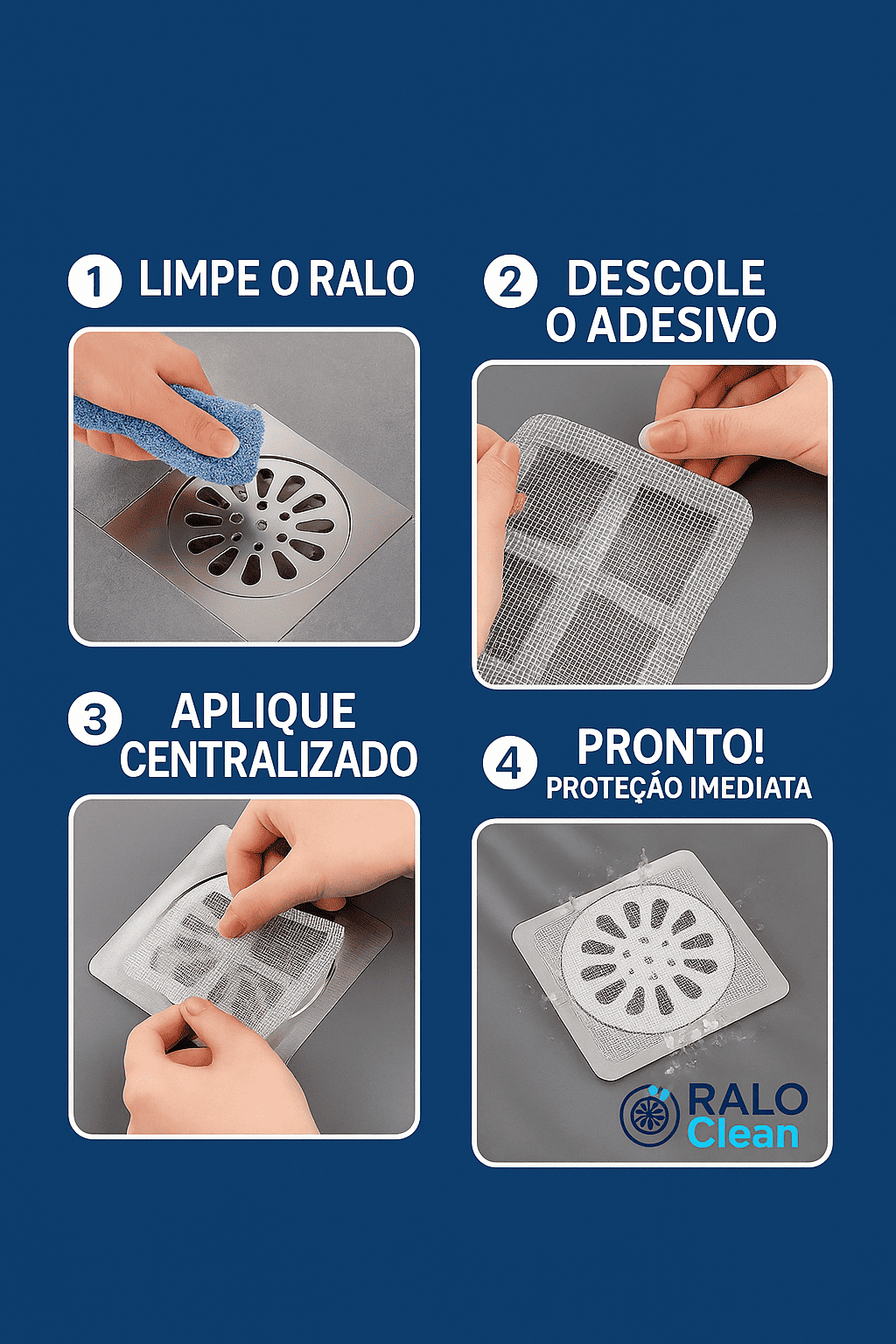 1 LIMPE O RALO

2 DESCOLE O ADESIVO

3 APLIQUE CENTRALIZADO

4 PRONTO!
PROTEÇÃO IMEDIATA

RALO
Clean